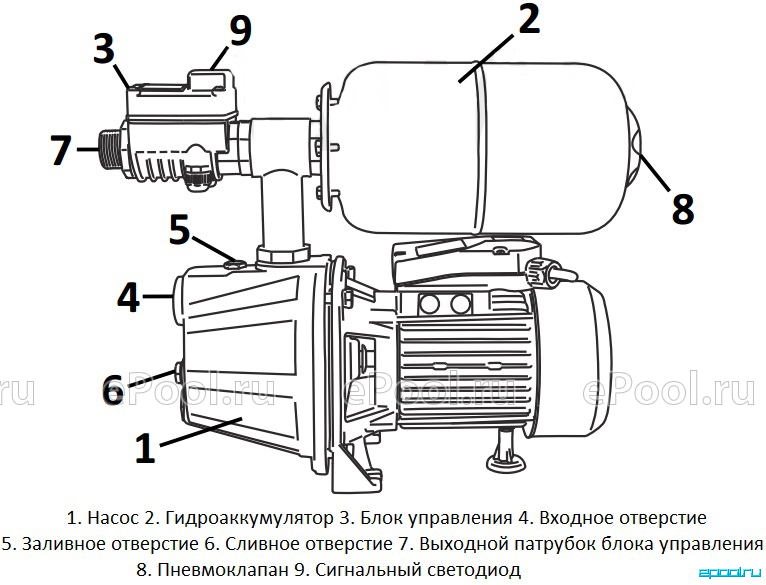 3
9
2
7
8
5
4
6
1
ru ePool.ru ePool.ru ePool.ru

1. Насос 2. Гидроаккумулятор 3. Блок управления 4. Входное отверстие
5. Заливное отверстие 6. Сливное отверстие 7. Выходной патрубок блока управления
8. Пневмоклапан 9. Сигнальный светодиод

epool.ru