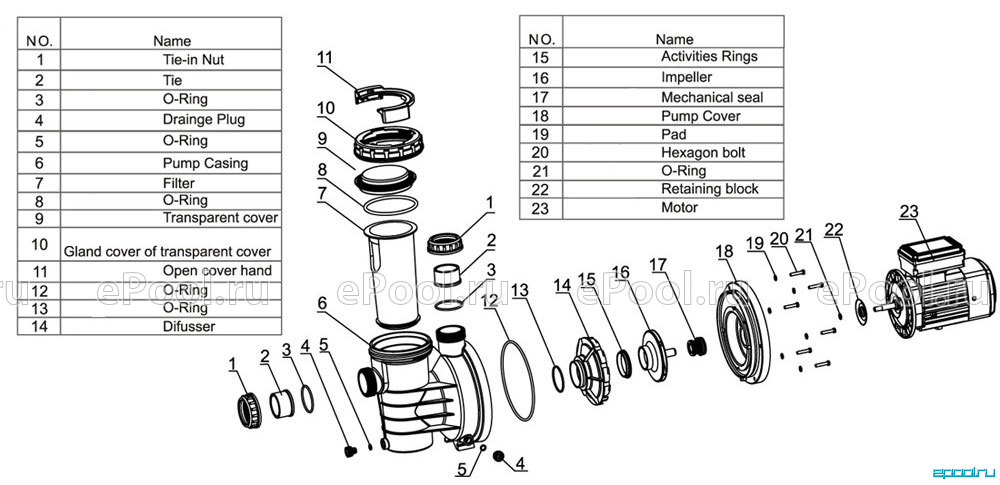 | NO. | Name |
|---|---|
| 1 | Tie-in Nut |
| 2 | Tie |
| 3 | O-Ring |
| 4 | Drainge Plug |
| 5 | O-Ring |
| 6 | Pump Casing |
| 7 | Filter |
| 8 | O-Ring |
| 9 | Transparent cover |
| 10 | Gland cover of transparent cover |
| 11 | Open cover hand |
| 12 | O-Ring |
| 13 | O-Ring |
| 14 | Difusser |

| NO. | Name |
|---|---|
| 15 | Activities Rings |
| 16 | Impeller |
| 17 | Mechanical seal |
| 18 | Pump Cover |
| 19 | Pad |
| 20 | Hexagon bolt |
| 21 | O-Ring |
| 22 | Retaining block |
| 23 | Motor |

11 10 9 8 7 1 2 3 6 12 13 14 15 16 17 18 19 20 21 22 23 1 2 3 4 5 5 4

ePool.ru ePool.ru ePool.ru ePool.ru

epool.ru