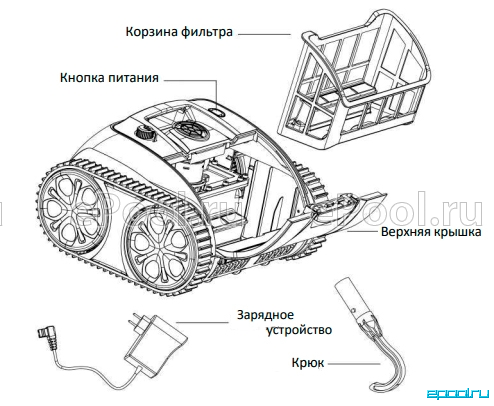 Корзина фильтра

Кнопка питания

ePool.ru ePool.ru

Верхняя крышка

Зарядное устройство

Крюк

epool.ru