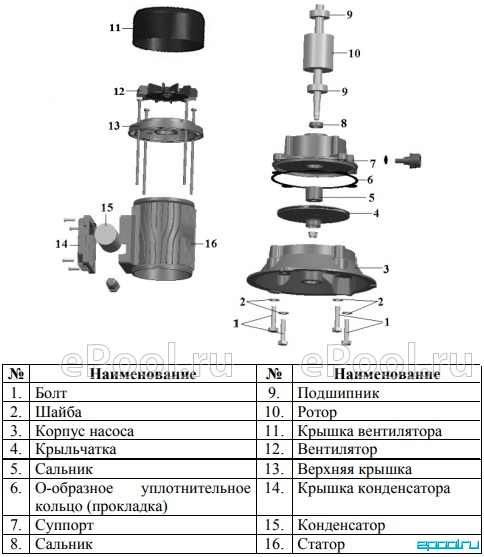 11
12
13
15
14
16
9
10
9
8
7
6
5
4
3
2
2
1
1

ePool.ru ePool.ru

| № | Наименование | № | Наименование |
|---|---|---|---|
| 1. | Болт | 9. | Подшипник |
| 2. | Шайба | 10. | Ротор |
| 3. | Корпус насоса | 11. | Крышка вентилятора |
| 4. | Крыльчатка | 12. | Вентилятор |
| 5. | Сальник | 13. | Верхняя крышка |
| 6. | О-образное уплотнительное кольцо (прокладка) | 14. | Крышка конденсатора |
| 7. | Суппорт | 15. | Конденсатор |
| 8. | Сальник | 16. | Статор |

epool.ru