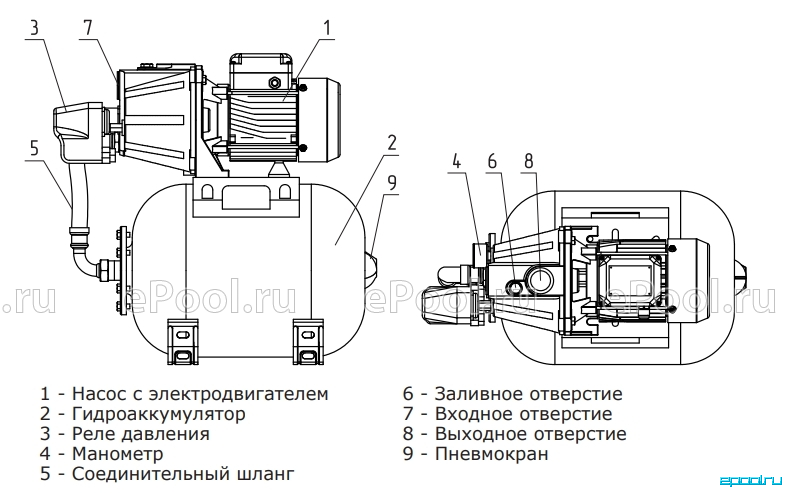 3 7 1

5 2

9

4 6 8

.ru ePool.ru ePool.ru ePool.ru

1 - Насос с электродвигателем
2 - Гидроаккумулятор
3 - Реле давления
4 - Манометр
5 - Соединительный шланг

6 - Заливное отверстие
7 - Входное отверстие
8 - Выходное отверстие
9 - Пневмокран

epool.ru