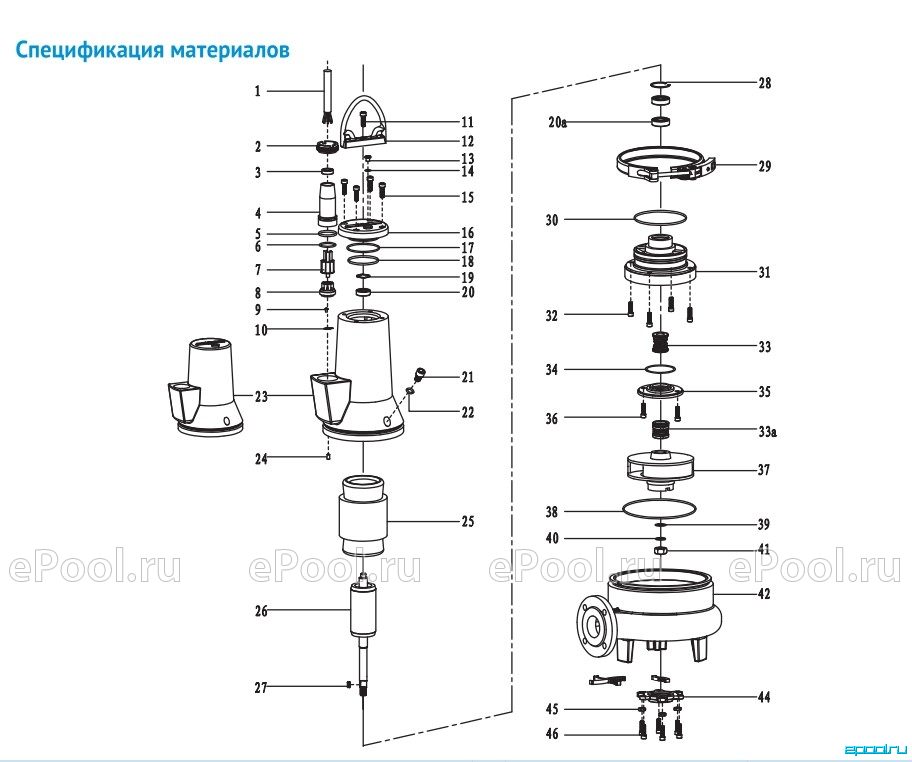 Спецификация материалов

1
2
3
4
5
6
7
8
9
10
11
12
13
14
15
16
17
18
19
20
21
22
23
24
25
26
27
28
20a
29
30
31
32
33
34
35
36
33a
37
38
39
40
41
42
44
45
46

ePool.ru ePool.ru ePool.ru ePool.ru

epool.ru