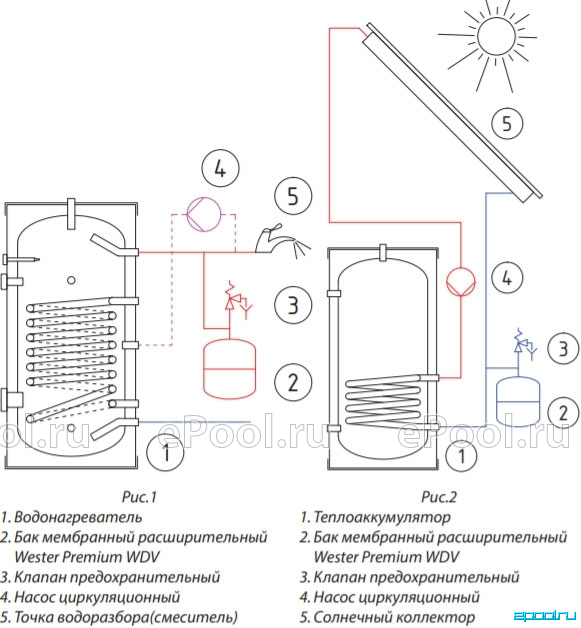 4

5

3

2

1

5

4

3

2

1

ol.ru ePool.ru ePool.ru

Рис.1
1. Водонагреватель
2. Бак мембранный расширительный Wester Premium WDV
3. Клапан предохранительный
4. Насос циркуляционный
5. Точка водоразбора(смеситель)

Рис.2
1. Теплоаккумулятор
2. Бак мембранный расширительный Wester Premium WDV
3. Клапан предохранительный
4. Насос циркуляционный
5. Солнечный коллектор

epool.ru