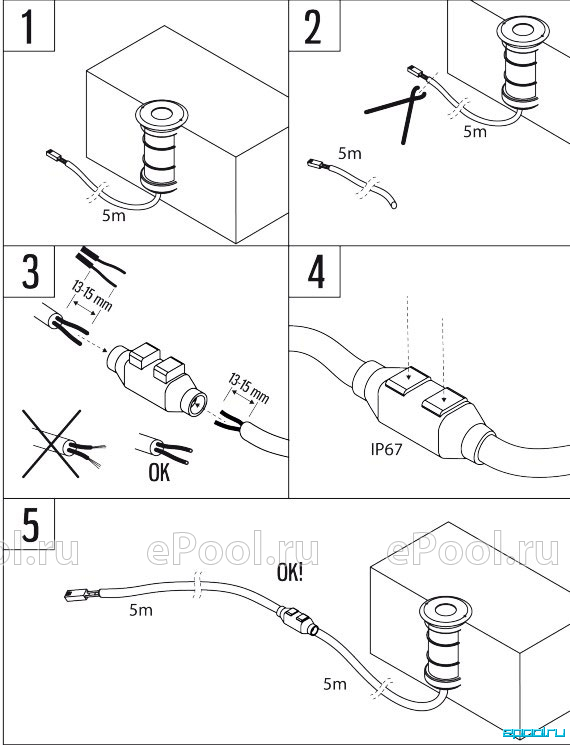 1

5m

2

5m

5m

3

13-15 mm

13-15 mm

OK

4

IP67

5

ol.ru ePool.ru ePool.ru

OK!

5m

5m

epool.ru