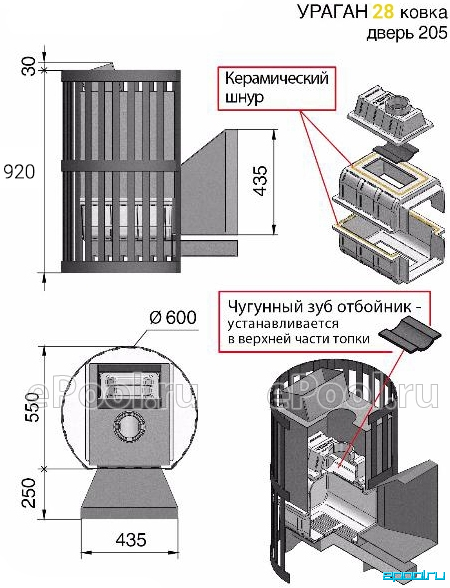 УРАГАН 28 ковка
дверь 205

30

920

435

Керамический шнур

Ø 600

550

250

435

Чугунный зуб отбойник - устанавливается в верхней части топки

ePool.ru

ePool.ru

epool.ru