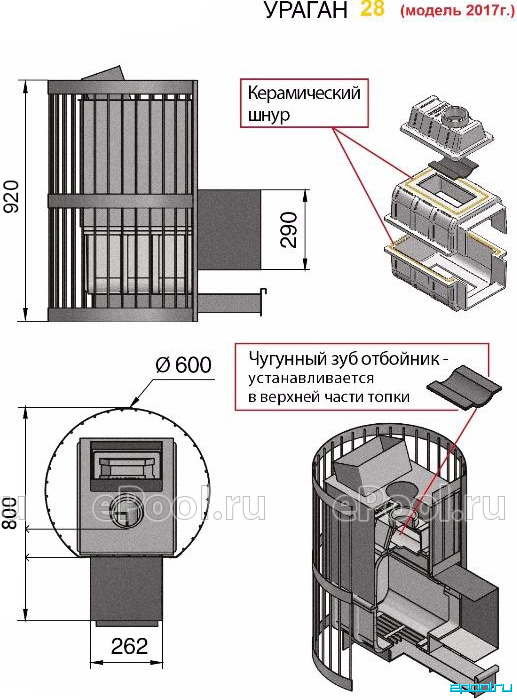 УРАГАН 28 (модель 2017г.)

920

290

Керамический шнур

Ø 600

Чугунный зуб отбойник - устанавливается в верхней части топки

800

262

ePool.ru

ePool.ru

epool.ru