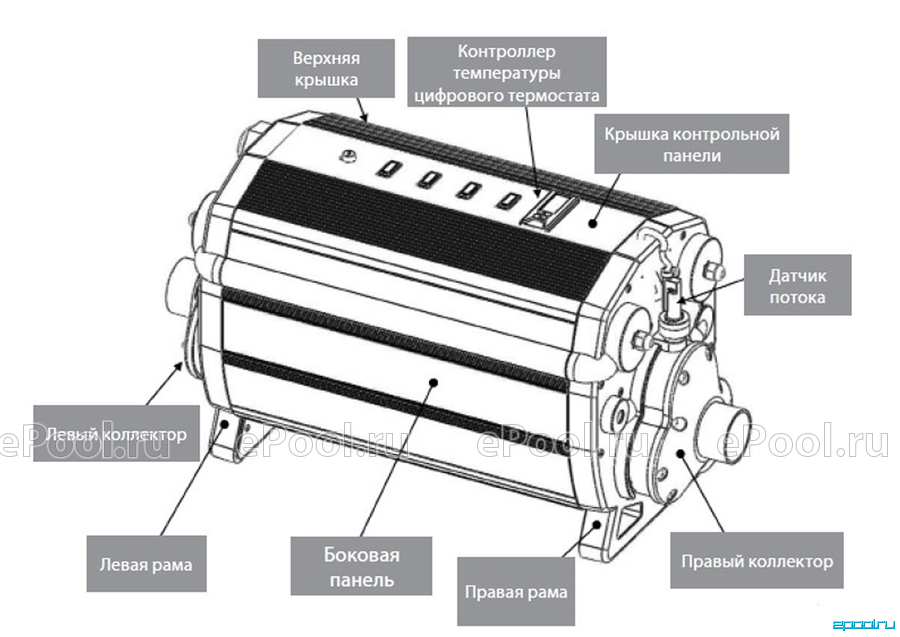 Верхняя крышка

Контроллер температуры цифрового термостата

Крышка контрольной панели

Датчик потока

Левый коллектор

ePool.ru ePool.ru ePool.ru ePool.ru

Левая рама

Боковая панель

Правая рама

Правый коллектор

epool.ru