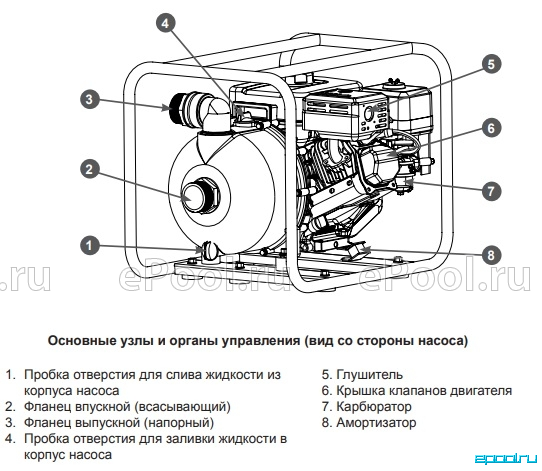 4

5

3

6

2

7

1

8

.ru ePool.ru ePool.ru

Основные узлы и органы управления (вид со стороны насоса)

1. Пробка отверстия для слива жидкости из корпуса насоса
2. Фланец впускной (всасывающий)
3. Фланец выпускной (напорный)
4. Пробка отверстия для заливки жидкости в корпус насоса

5. Глушитель
6. Крышка клапанов двигателя
7. Карбюратор
8. Амортизатор

epool.ru