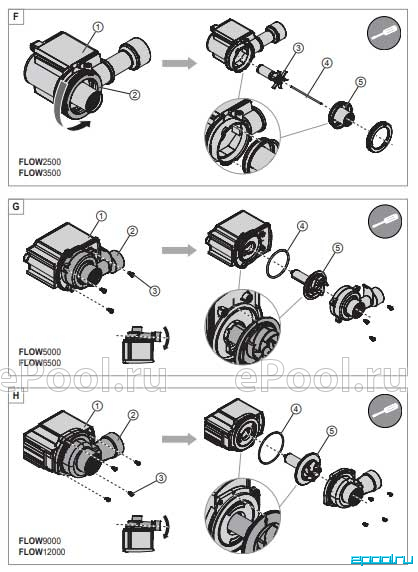 F

1
2
3
4
5

FLOW2500
FLOW3500

G

1
2
3
4
5

FLOW5000
FLOW6500

ePool.ru ePool.ru

H

1
2
3
4
5

FLOW9000
FLOW12000

epool.ru