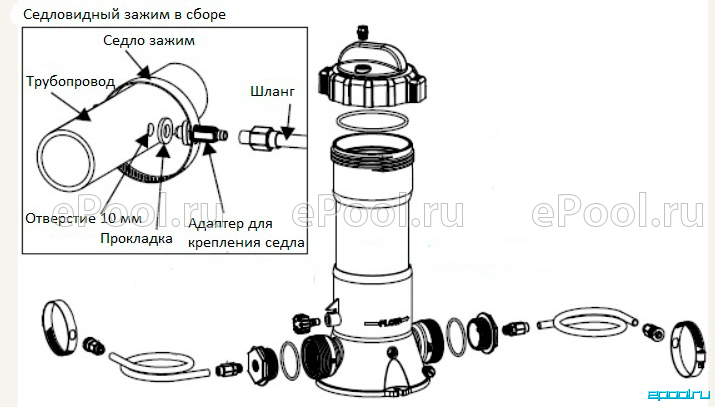 Седловидный зажим в сборе

Седло зажим

Трубопровод

Шланг

Отверстие 10 мм

Прокладка

Адаптер для крепления седла

ePool.ru ePool.ru ePool.ru

FLOW

epool.ru