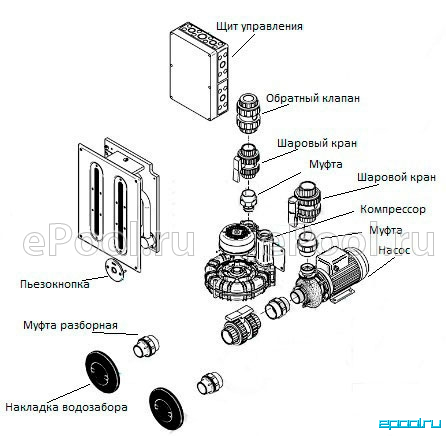 Щит управления

Обратный клапан

Шаровый кран

Муфта

Шаровой кран

Компрессор

Муфта

Насос

ePool.ru ePool.ru

Пьезокнопка

Муфта разборная

Накладка водозабора

epool.ru