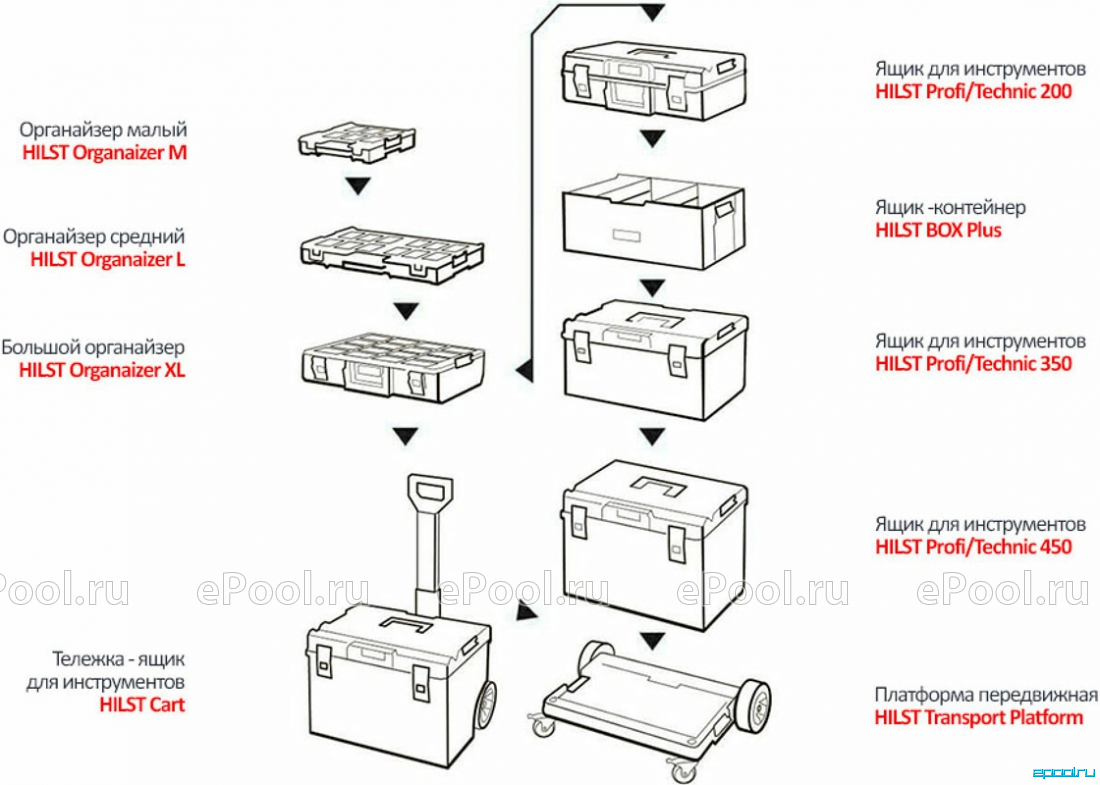 Органайзер малый
HILST Organaizer M

Органайзер средний
HILST Organaizer L

Большой органайзер
HILST Organaizer XL

Тележка - ящик
для инструментов
HILST Cart

Ящик для инструментов
HILST Profi/Technic 200

Ящик -контейнер
HILST BOX Plus

Ящик для инструментов
HILST Profi/Technic 350

Ящик для инструментов
HILST Profi/Technic 450

Платформа передвижная
HILST Transport Platform

ePool.ru ePool.ru ePool.ru ePool.ru ePool.ru

epool.ru