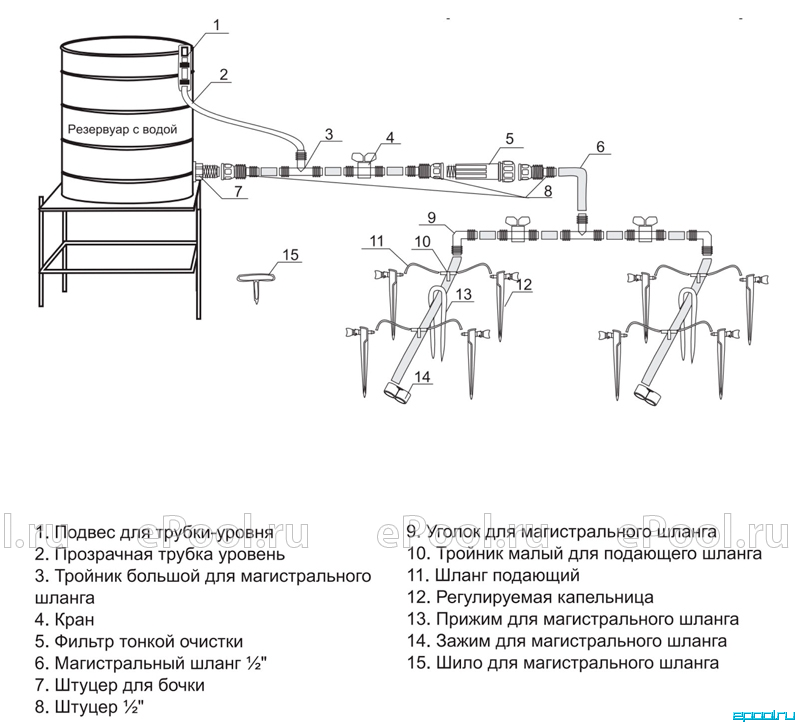 1

2

Резервуар с водой

3

4

5

6

7

8

9

10

11

12

13

14

15

l.ru ePool.ru ePool.ru ePool.ru

1. Подвес для трубки-уровня
2. Прозрачная трубка уровень
3. Тройник большой для магистрального шланга
4. Кран
5. Фильтр тонкой очистки
6. Магистральный шланг ½"
7. Штуцер для бочки
8. Штуцер ½"

9. Уголок для магистрального шланга
10. Тройник малый для подающего шланга
11. Шланг подающий
12. Регулируемая капельница
13. Прижим для магистрального шланга
14. Зажим для магистрального шланга
15. Шило для магистрального шланга

epool.ru