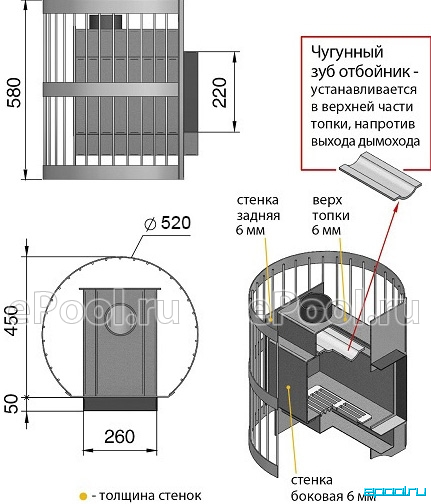 580

220

Чугунный зуб отбойник - устанавливается в верхней части топки, напротив выхода дымохода

стенка задняя 6 мм

верх топки 6 мм

$\varnothing$ 520

ePool.ru

ePool.ru

450

50

260

стенка боковая 6 мм

- толщина стенок

epool.ru