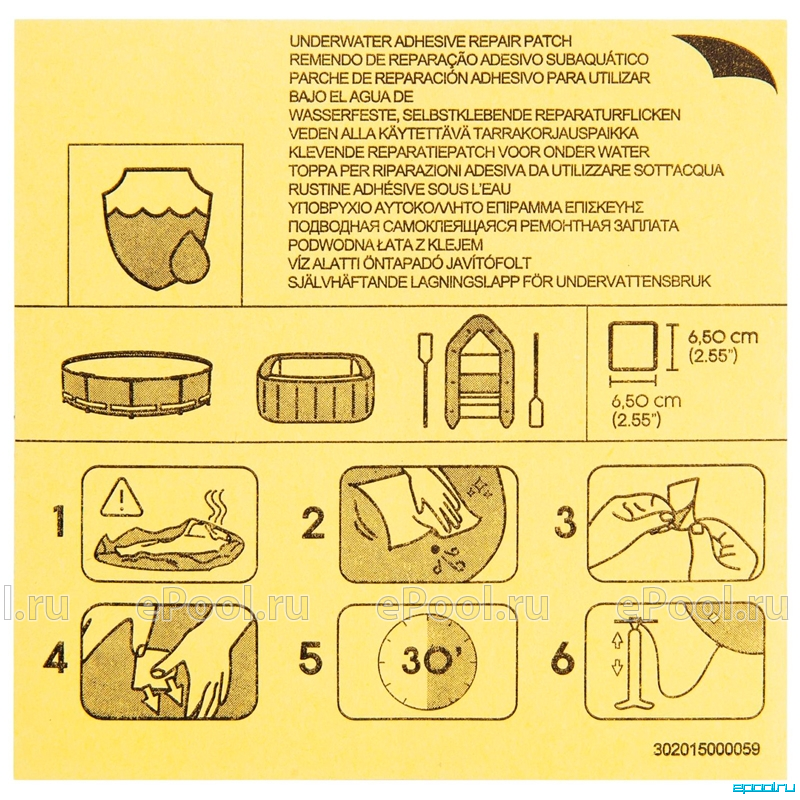 UNDERWATER ADHESIVE REPAIR PATCH
REMENDO DE REPARAÇÃO ADESIVO SUBAQUÁTICO
PARCHE DE REPARACIÓN ADHESIVO PARA UTILIZAR BAJO EL AGUA DE
WASSERFESTE, SELBSTKLEBENDE REPARATURFLICKEN
VEDEN ALLA KÄYTETTÄVÄ TARRAKORJAUSPAIKKA
KLEVENDE REPARATIEPATCH VOOR ONDER WATER
TOPPA PER RIPARAZIONI ADESIVA DA UTILIZZARE SOTT'ACQUA
RUSTINE ADHÉSIVE SOUS L'EAU
ΥΠΟΒΡΥΧΙΟ ΑΥΤΟΚΟΛΛΗΤΟ ΕΠΙΡΑΜΜΑ ΕΠΙΣΚΕΥΗΣ
ПОДВОДНАЯ САМОКЛЕЯЩАЯСЯ РЕМОНТНАЯ ЗАПЛАТА
PODWODNA ŁATA Z KLEJEM
VÍZ ALATTI ÖNTAPADÓ JAVÍTÓFOLT
SJÄLVHÄFTANDE LAGNINGSLAPP FÖR UNDERVATTENSBRUK

6,50 cm
(2.55")
6,50 cm
(2.55")

1
2
3
4
5
30'
6

l.ru ePool.ru ePool.ru ePool.ru

302015000059

epool.ru