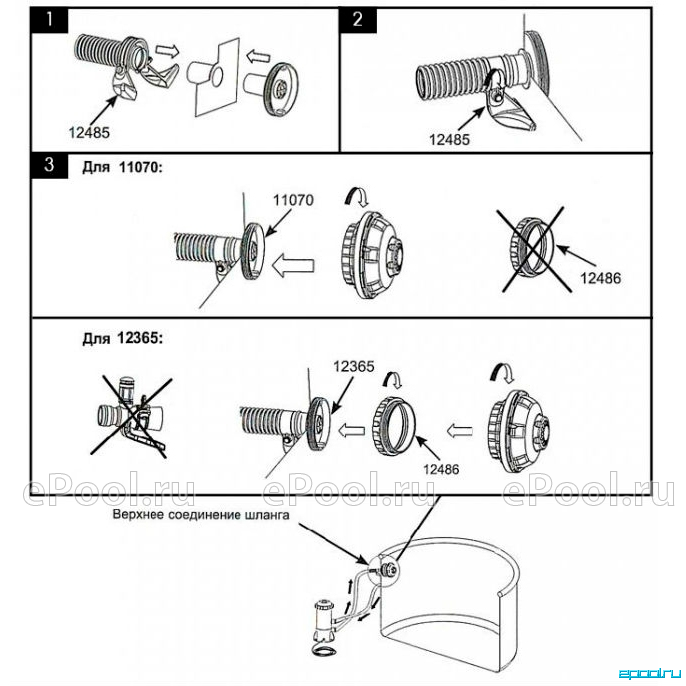 1

12485

2

12485

3

Для 11070:

11070

12486

Для 12365:

12365

12486

ePool.ru ePool.ru ePool.ru

Верхнее соединение шланга

epool.ru