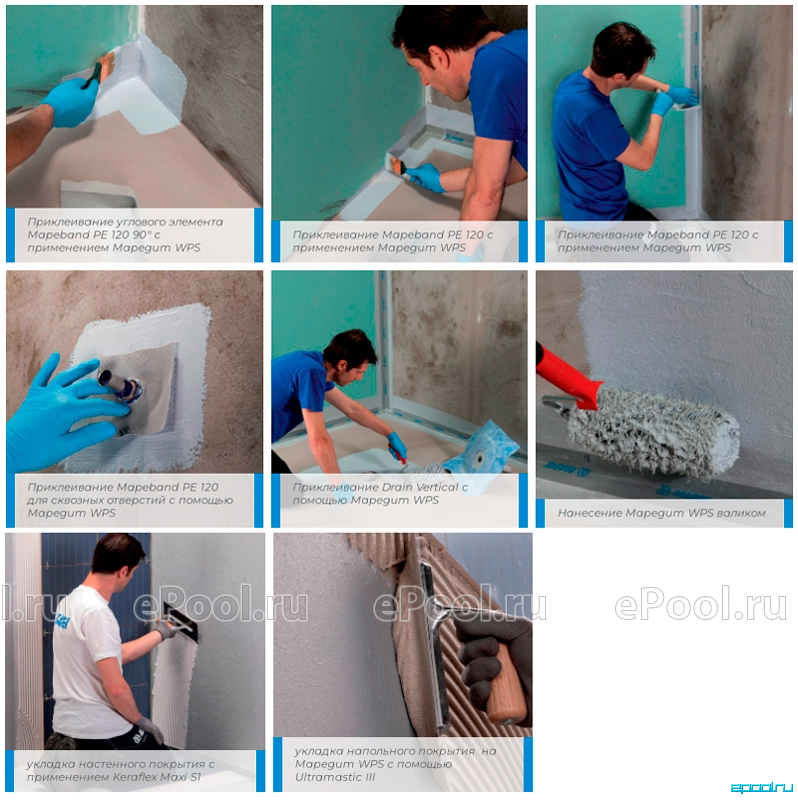 Приклеивание углового элемента Mapeband PE 120 90° с применением Mapegum WPS

Приклеивание Mapeband PE 120 с применением Mapegum WPS

Приклеивание Mapeband PE 120 с применением Mapegum WPS

Приклеивание Mapeband PE 120 для сквозных отверстий с помощью Mapegum WPS

Приклеивание Drain Vertical с помощью Mapegum WPS

Нанесение Mapegum WPS валиком

l.ru ePool.ru ePool.ru ePool.ru

укладка настенного покрытия с применением Keraflex Maxi S1

укладка напольного покрытия на Mapegum WPS с помощью Ultramastic III

epool.ru