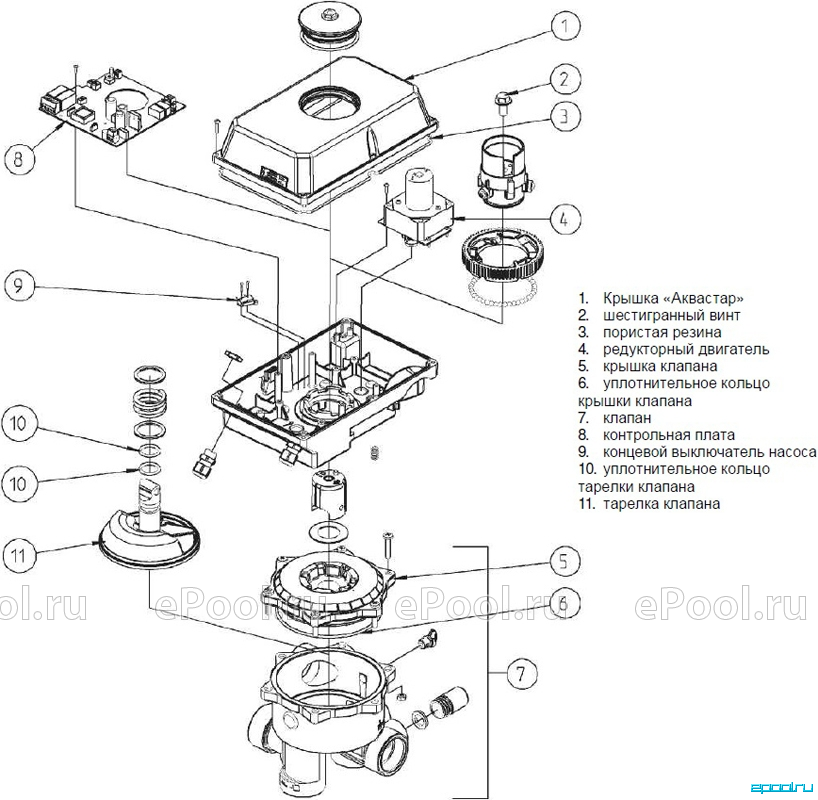 1
2
3
8
4
9
1. Крышка «Аквастар»
2. шестигранный винт
3. пористая резина
4. редукторный двигатель
5. крышка клапана
6. уплотнительное кольцо крышки клапана
7. клапан
8. контрольная плата
9. концевой выключатель насоса
10. уплотнительное кольцо тарелки клапана
11. тарелка клапана
10
10
11
5
6
7
ol.ru ePool.ru ePool.ru ePool.ru
epool.ru